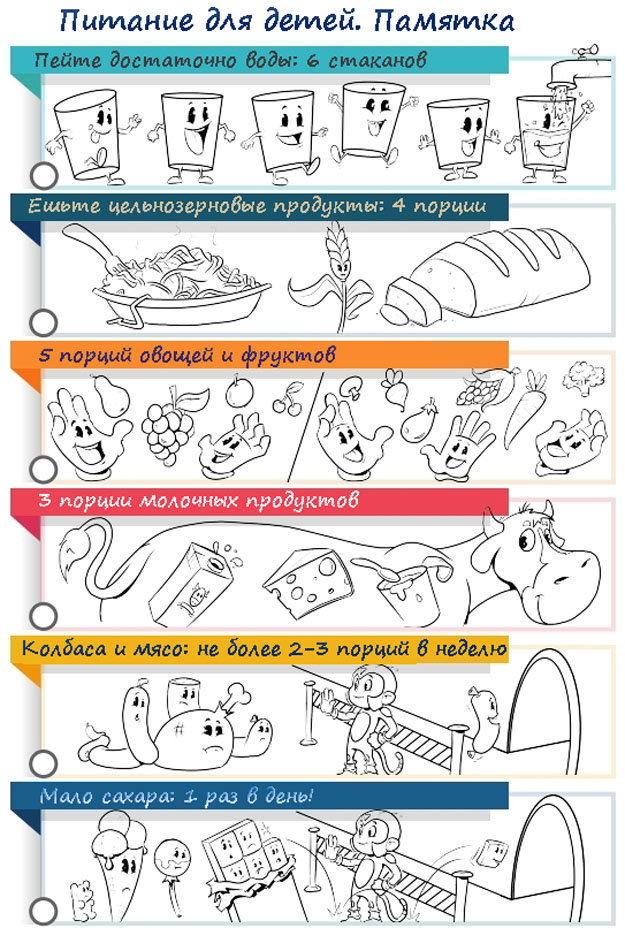 Питание для детей. Памятка

Пейте достаточно воды: 6 стаканов

Ешьте цельнозерновые продукты: 4 порции

5 порций овощей и фруктов

3 порции молочных продуктов

Колбаса и мясо: не более 2-3 порций в неделю

Мало сахара: 1 раз в день!